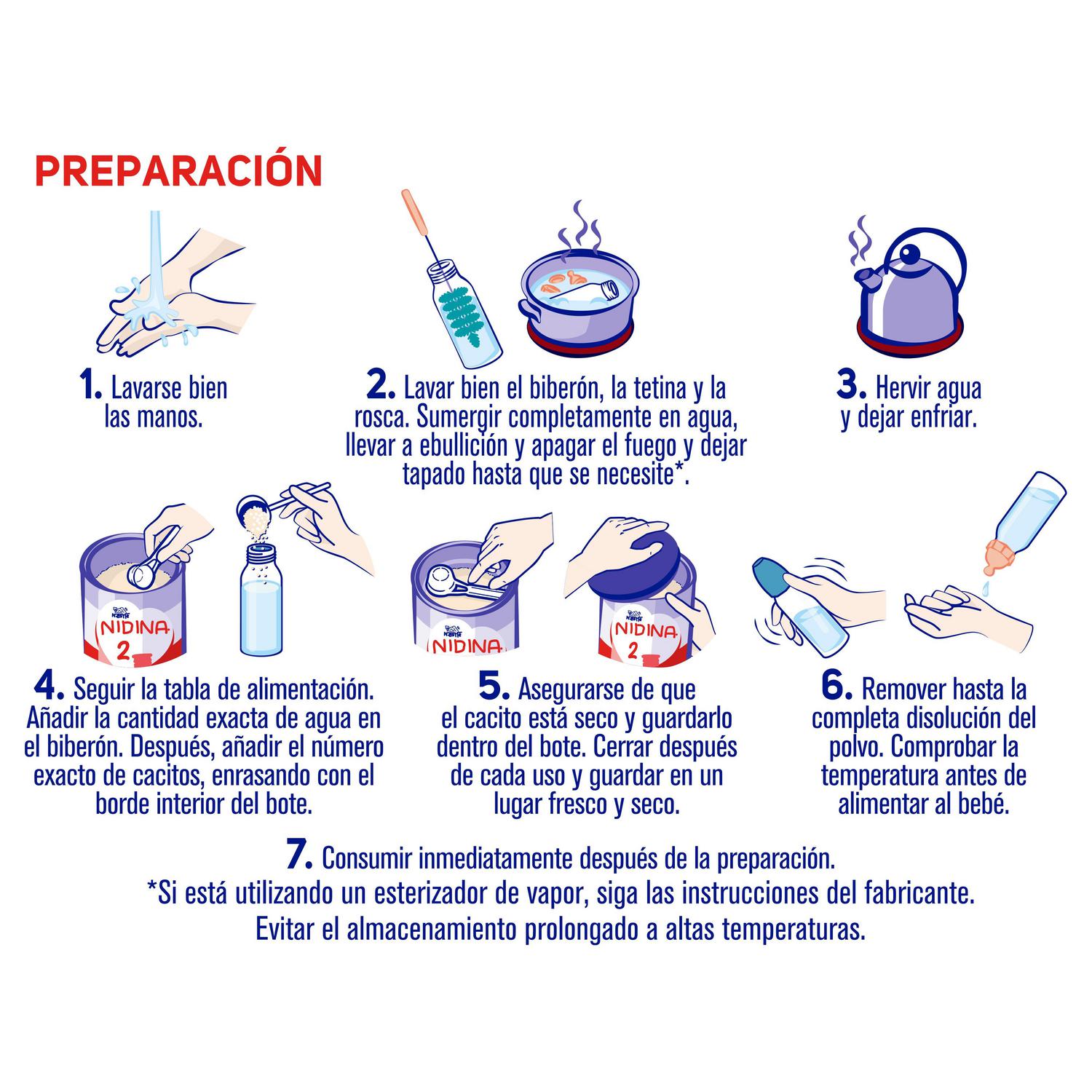 PREPARACIÓN

1. Lavarse bien las manos.

2. Lavar bien el biberón, la tetina y la rosca. Sumergir completamente en agua, llevar a ebullición y apagar el fuego y dejar tapado hasta que se necesite*.

3. Hervir agua y dejar enfriar.

NIDINA 2

NIDINA

NIDINA 2

4. Seguir la tabla de alimentación. Añadir la cantidad exacta de agua en el biberón. Después, añadir el número exacto de cacitos, enrasando con el borde interior del bote.

5. Asegurarse de que el cacito está seco y guardarlo dentro del bote. Cerrar después de cada uso y guardar en un lugar fresco y seco.

6. Remover hasta la completa disolución del polvo. Comprobar la temperatura antes de alimentar al bebé.

7. Consumir inmediatamente después de la preparación.
*Si está utilizando un esterizador de vapor, siga las instrucciones del fabricante.
Evitar el almacenamiento prolongado a altas temperaturas.